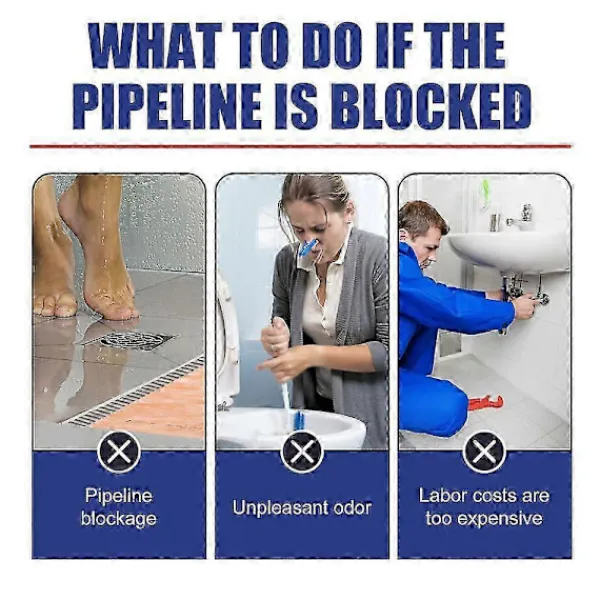 WHAT TO DO IF THE PIPELINE IS BLOCKED

Pipeline blockage

Unpleasant odor

Labor costs are too expensive