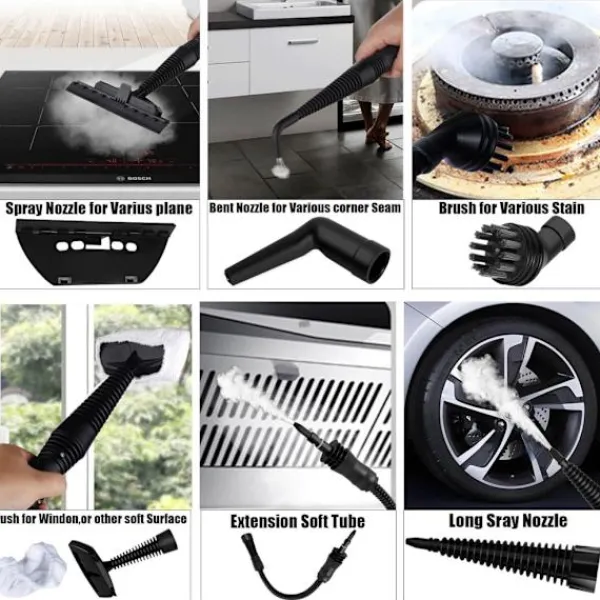 BOSCH

Spray Nozzle for Varius plane

Bent Nozzle for Various corner Seam

Brush for Various Stain

ush for Winden,or other soft Surface

Extension Soft Tube

Long Sray Nozzle