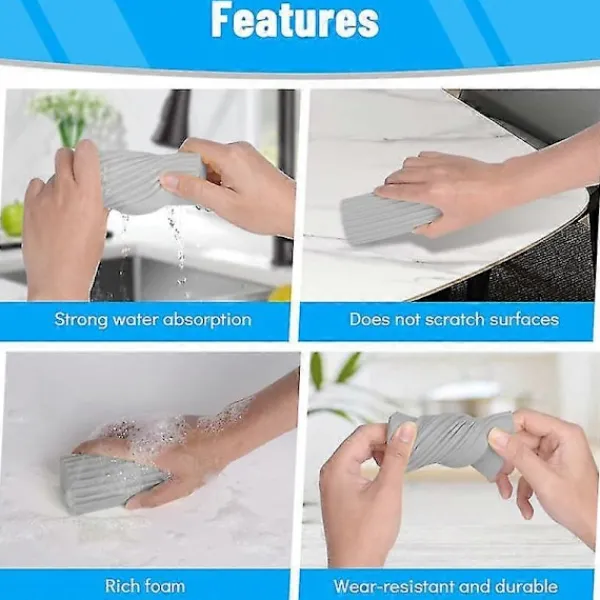 Features

Strong water absorption

Does not scratch surfaces

Rich foam

Wear-resistant and durable