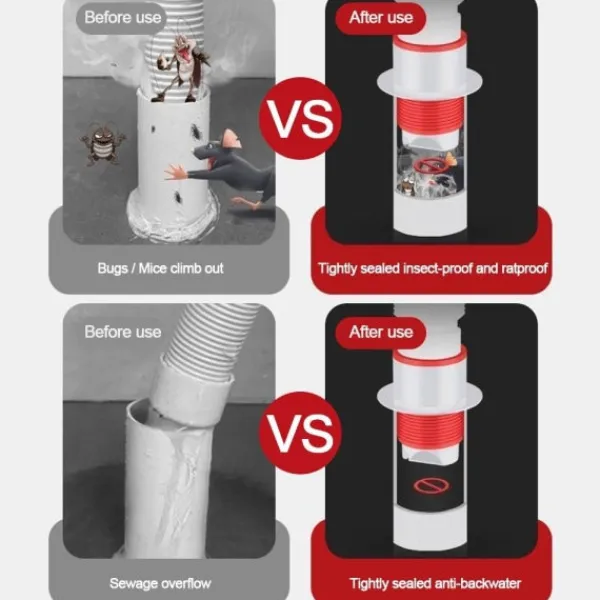 Before use

VS

After use

Bugs / Mice climb out

Tightly sealed insect-proof and ratproof

Before use

VS

After use

Sewage overflow

Tightly sealed anti-backwater