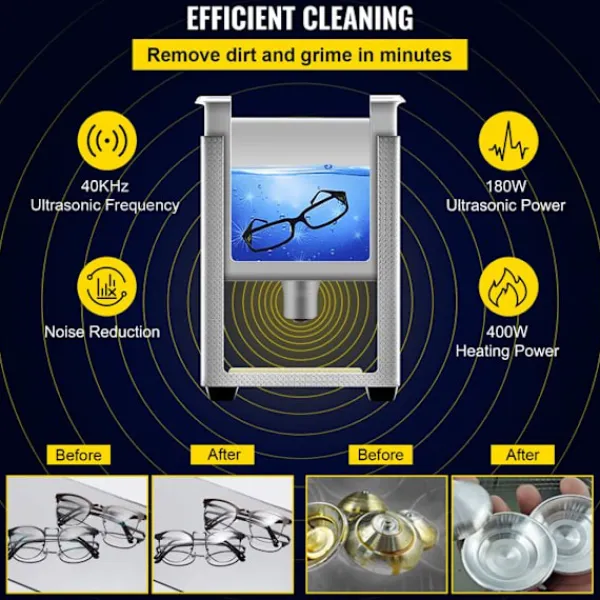 EFFICIENT CLEANING

Remove dirt and grime in minutes

40KHz
Ultrasonic Frequency

180W
Ultrasonic Power

Noise Reduction

400W
Heating Power

Before

After

Before

After