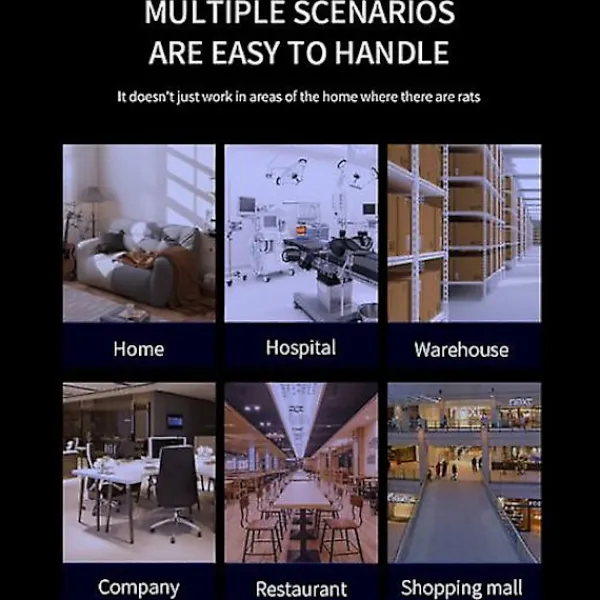 MULTIPLE SCENARIOS ARE EASY TO HANDLE

It doesn't just work in areas of the home where there are rats

Home

Hospital

Warehouse

Company

Restaurant

Shopping mall