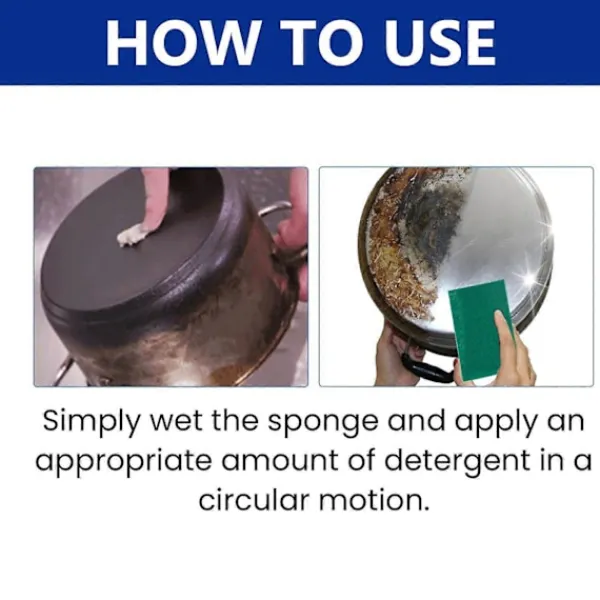 HOW TO USE

Simply wet the sponge and apply an appropriate amount of detergent in a circular motion.