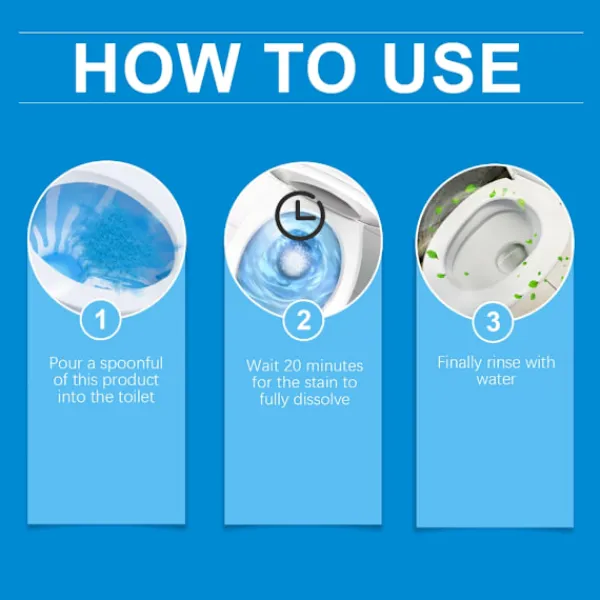 HOW TO USE

1

Pour a spoonful of this product into the toilet

2

Wait 20 minutes for the stain to fully dissolve

3

Finally rinse with water