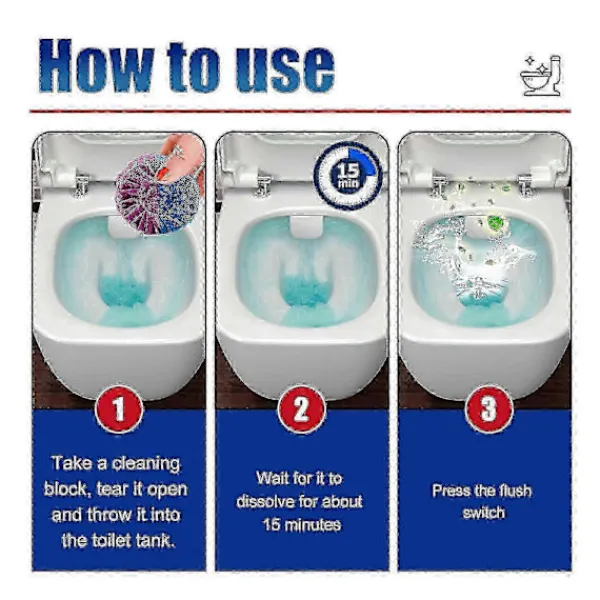 How to use

15 min

1

Take a cleaning block, tear it open and throw it into the toilet tank.

2

Wait for it to dissolve for about 15 minutes

3

Press the flush switch