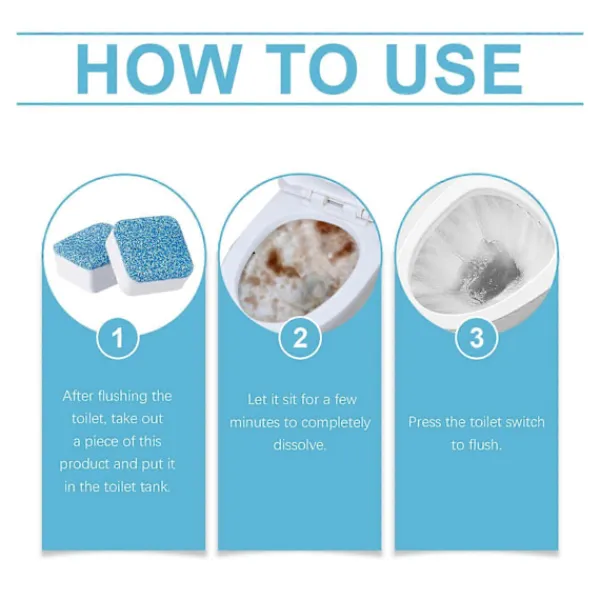 HOW TO USE

1

After flushing the toilet, take out a piece of this product and put it in the toilet tank.

2

Let it sit for a few minutes to completely dissolve.

3

Press the toilet switch to flush.