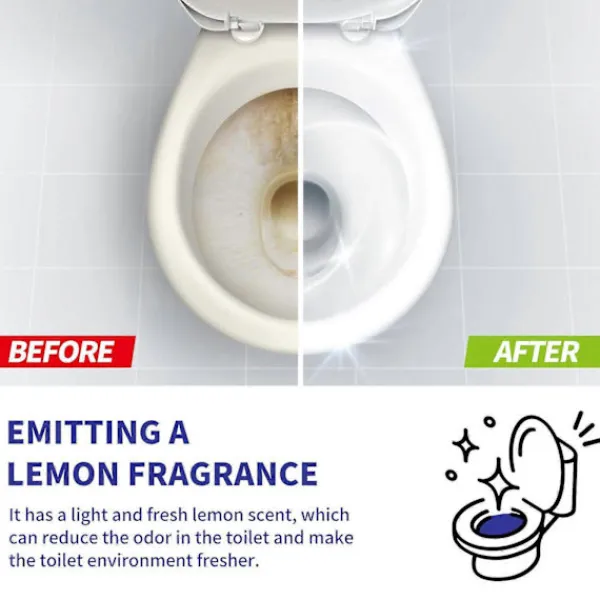 BEFORE

AFTER

EMITTING A LEMON FRAGRANCE

It has a light and fresh lemon scent, which can reduce the odor in the toilet and make the toilet environment fresher.