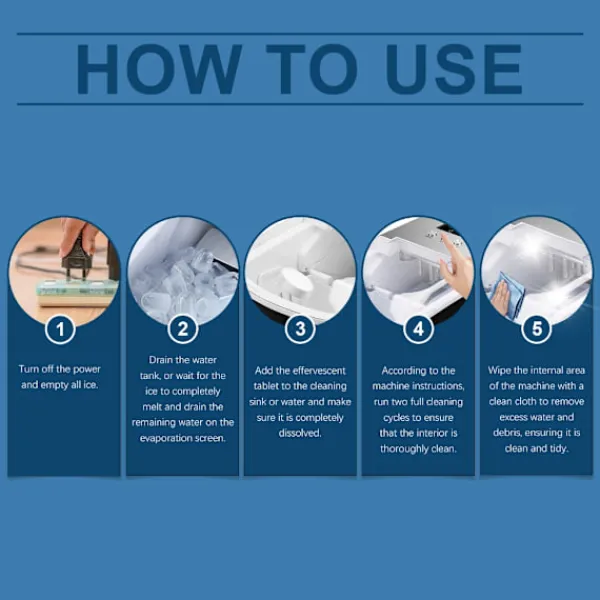 HOW TO USE

1

Turn off the power and empty all ice.

2

Drain the water tank, or wait for the ice to completely melt and drain the remaining water on the evaporation screen.

3

Add the effervescent tablet to the cleaning sink or water and make sure it is completely dissolved.

4

According to the machine instructions, run two full cleaning cycles to ensure that the interior is thoroughly clean.

5

Wipe the internal area of the machine with a clean cloth to remove excess water and debris, ensuring it is clean and tidy.