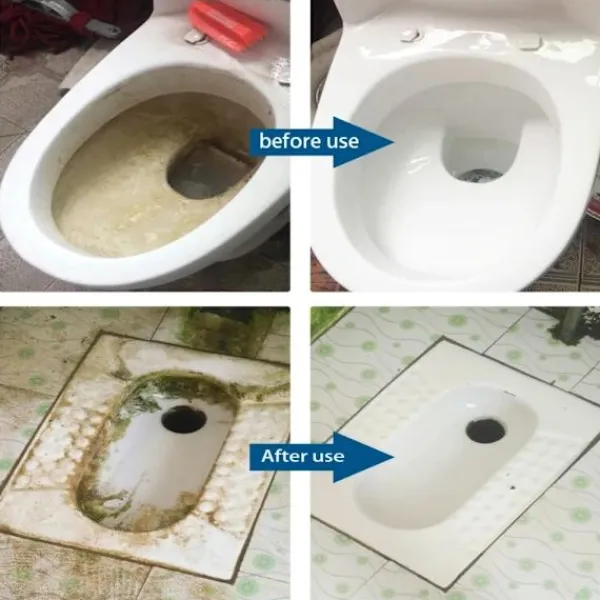 before use

After use