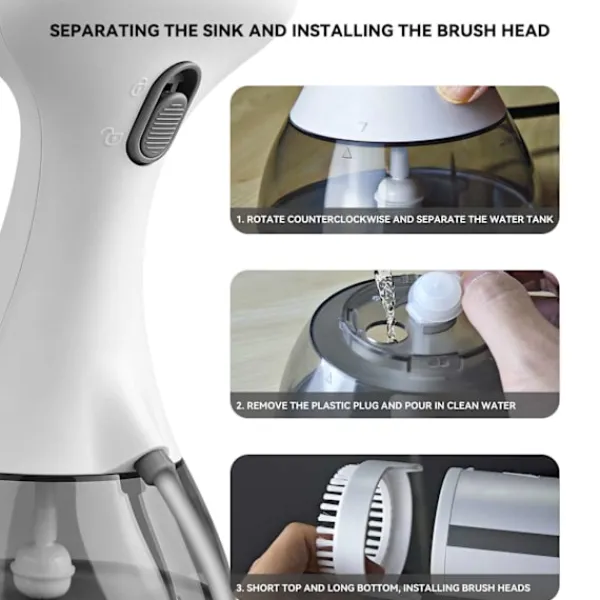 SEPARATING THE SINK AND INSTALLING THE BRUSH HEAD

1. ROTATE COUNTERCLOCKWISE AND SEPARATE THE WATER TANK

2. REMOVE THE PLASTIC PLUG AND POUR IN CLEAN WATER

3. SHORT TOP AND LONG BOTTOM, INSTALLING BRUSH HEADS