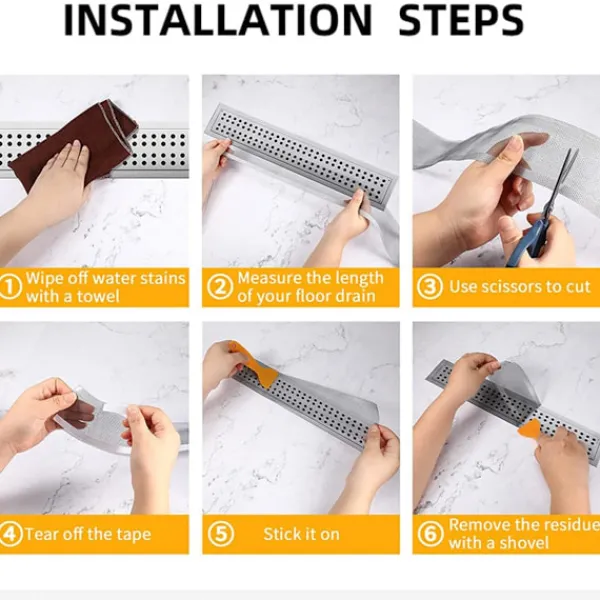 INSTALLATION STEPS

① Wipe off water stains with a towel

② Measure the length of your floor drain

③ Use scissors to cut

④ Tear off the tape

⑤ Stick it on

⑥ Remove the residue with a shovel