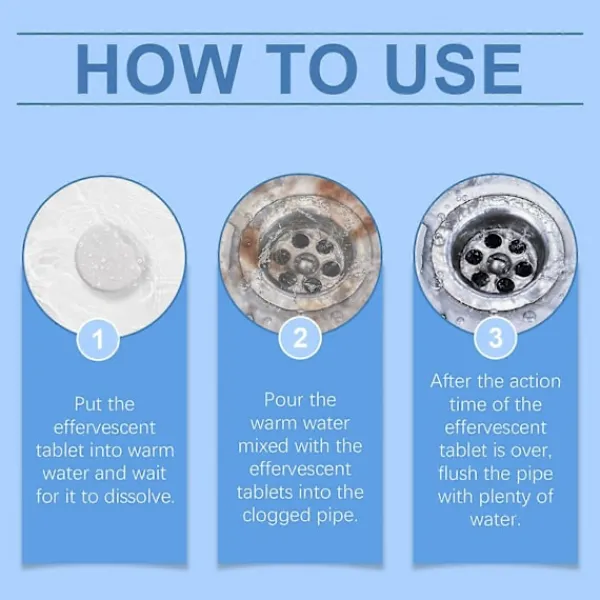 HOW TO USE

1

Put the effervescent tablet into warm water and wait for it to dissolve.

2

Pour the warm water mixed with the effervescent tablets into the clogged pipe.

3

After the action time of the effervescent tablet is over, flush the pipe with plenty of water.