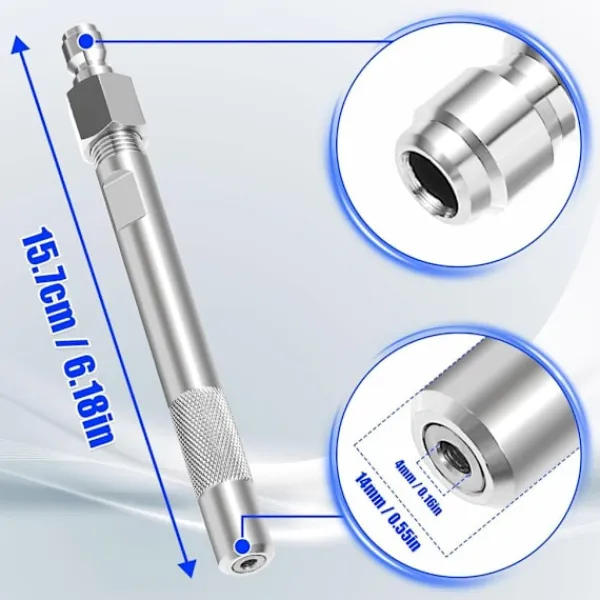 15.7cm / 6.18in

4mm / 0.16in

14mm / 0.55in