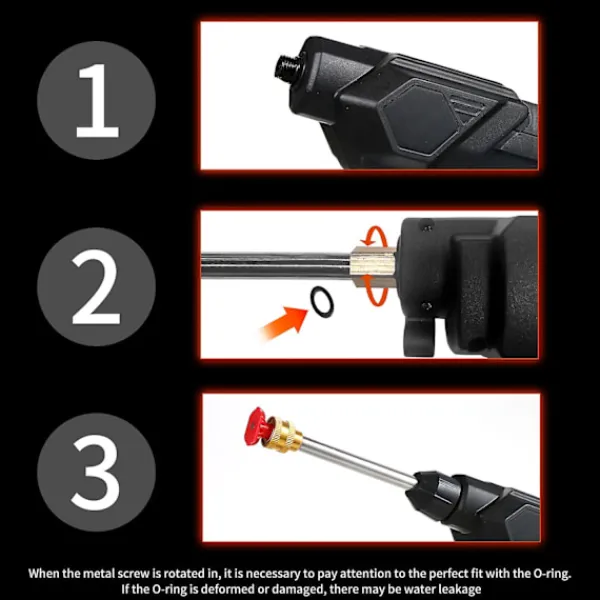 1

2

3

When the metal screw is rotated in, it is necessary to pay attention to the perfect fit with the O-ring. If the O-ring is deformed or damaged, there may be water leakage