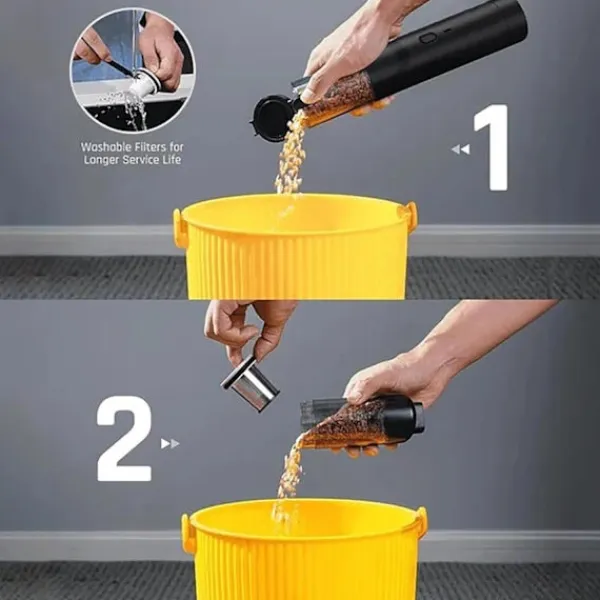 Washable Filters for Longer Service Life

1

2