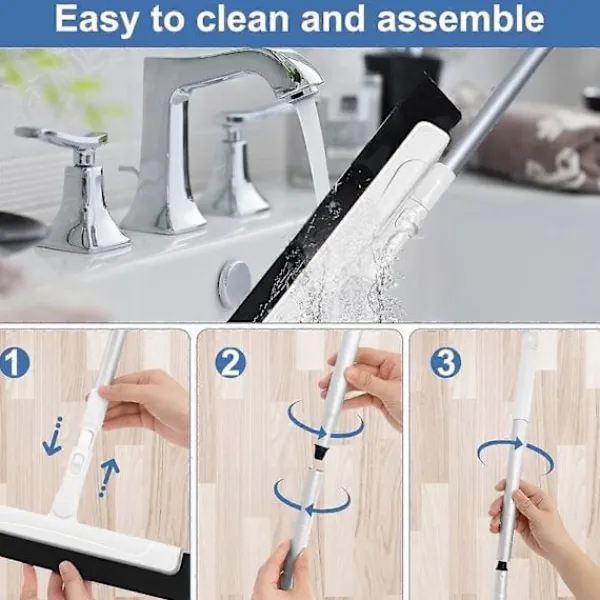 Easy to clean and assemble

1

2

3