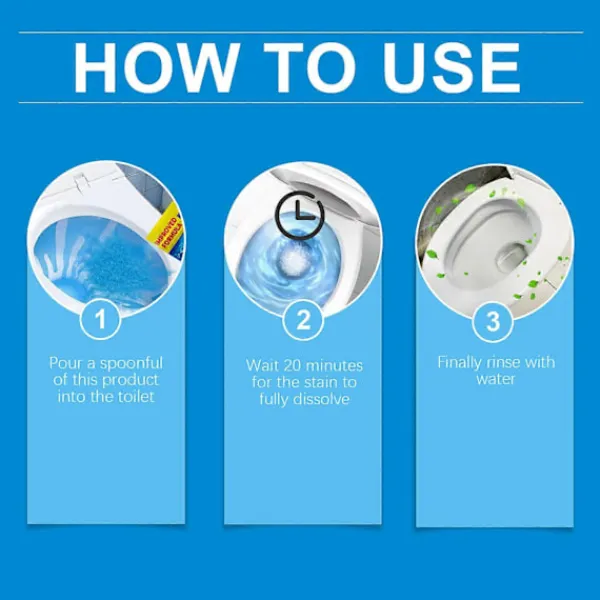 HOW TO USE

IMPROVED FORMULA

1

Pour a spoonful of this product into the toilet

2

Wait 20 minutes for the stain to fully dissolve

3

Finally rinse with water