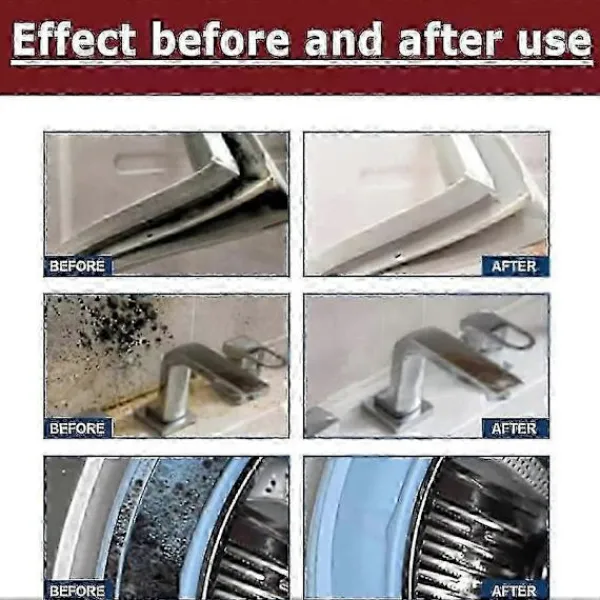 Effect before and after use

BEFORE

AFTER

BEFORE

AFTER

BEFORE

AFTER