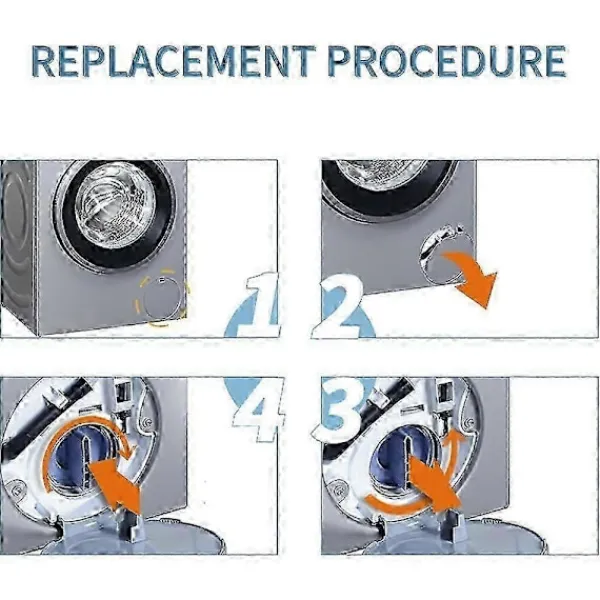 REPLACEMENT PROCEDURE

1

2

4

3