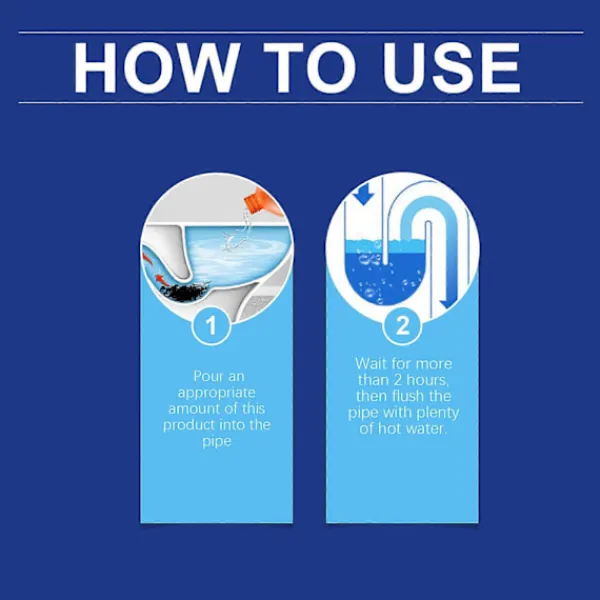 HOW TO USE

1

Pour an appropriate amount of this product into the pipe

2

Wait for more than 2 hours, then flush the pipe with plenty of hot water.