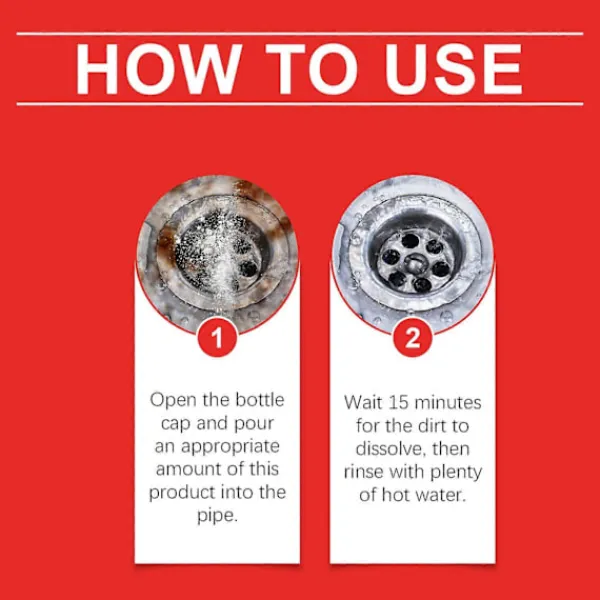 HOW TO USE

1

Open the bottle cap and pour an appropriate amount of this product into the pipe.

2

Wait 15 minutes for the dirt to dissolve, then rinse with plenty of hot water.