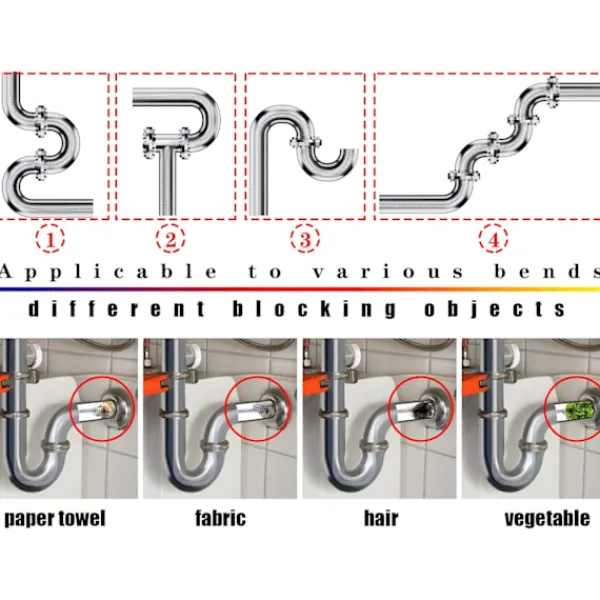 1

2

3

4

Applicable to various bends

different blocking objects

paper towel

fabric

hair

vegetable