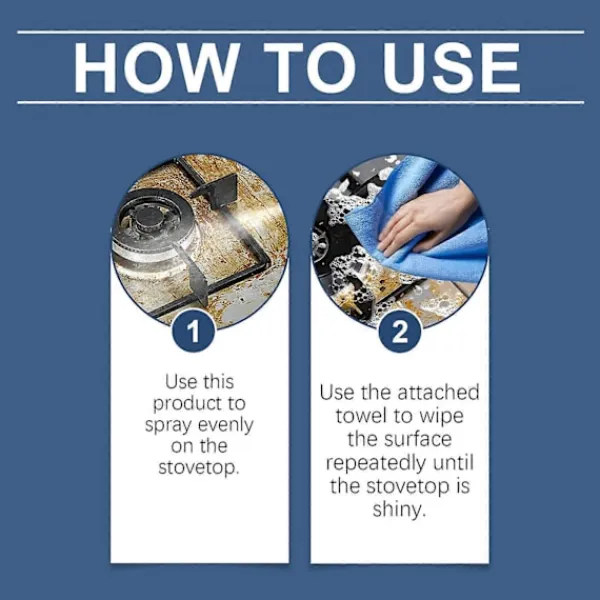 HOW TO USE

1

Use this product to spray evenly on the stovetop.

2

Use the attached towel to wipe the surface repeatedly until the stovetop is shiny.