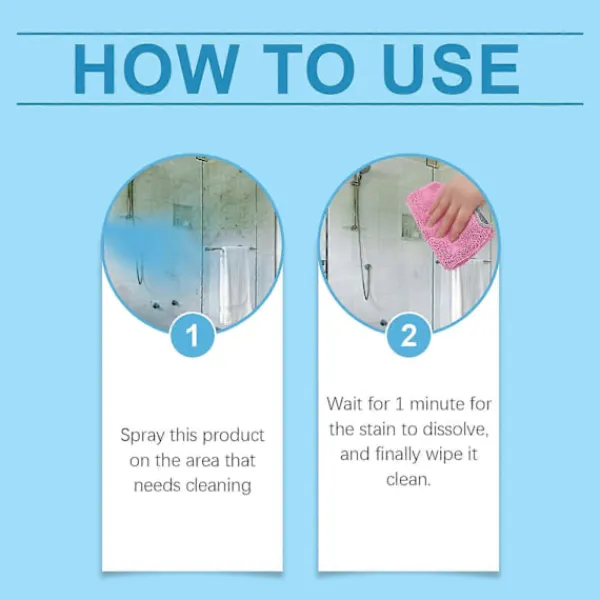 HOW TO USE

1

Spray this product on the area that needs cleaning

2

Wait for 1 minute for the stain to dissolve, and finally wipe it clean.