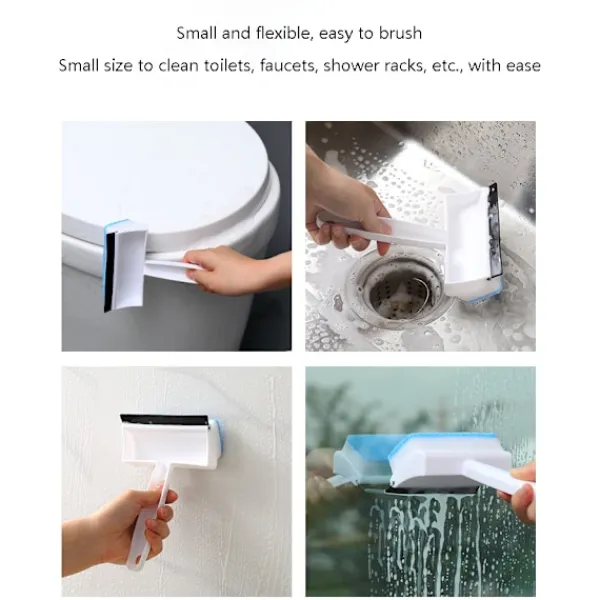 Small and flexible, easy to brush

Small size to clean toilets, faucets, shower racks, etc., with ease