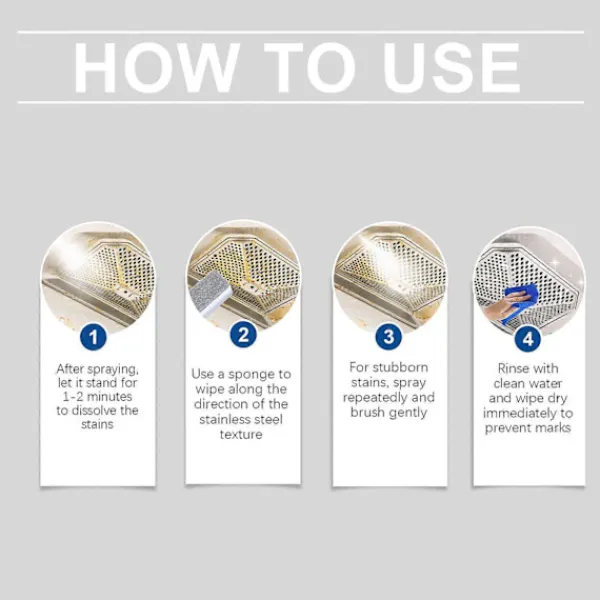 HOW TO USE

1

After spraying, let it stand for 1-2 minutes to dissolve the stains

2

Use a sponge to wipe along the direction of the stainless steel texture

3

For stubborn stains, spray repeatedly and brush gently

4

Rinse with clean water and wipe dry immediately to prevent marks