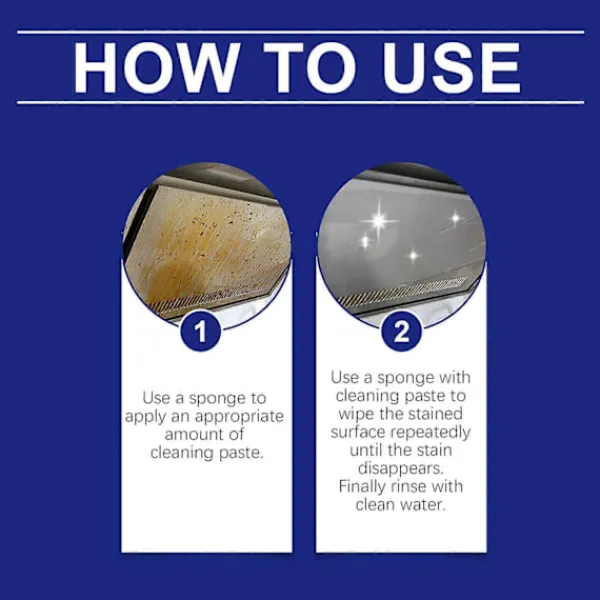 HOW TO USE

1

Use a sponge to apply an appropriate amount of cleaning paste.

2

Use a sponge with cleaning paste to wipe the stained surface repeatedly until the stain disappears. Finally rinse with clean water.