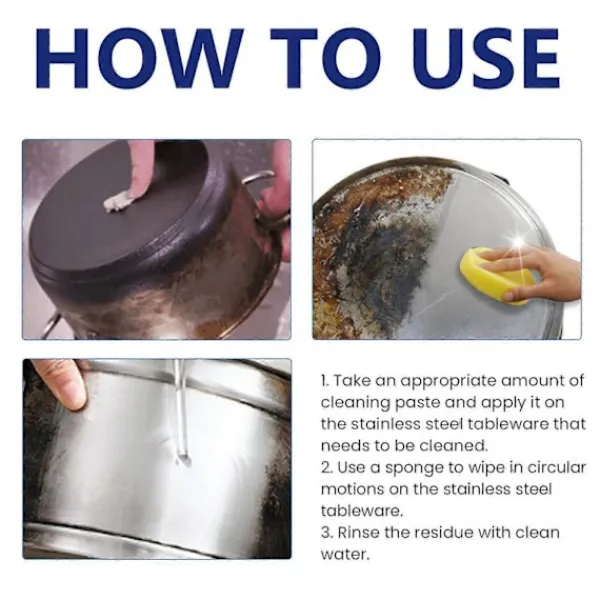 HOW TO USE

1. Take an appropriate amount of cleaning paste and apply it on the stainless steel tableware that needs to be cleaned.
2. Use a sponge to wipe in circular motions on the stainless steel tableware.
3. Rinse the residue with clean water.