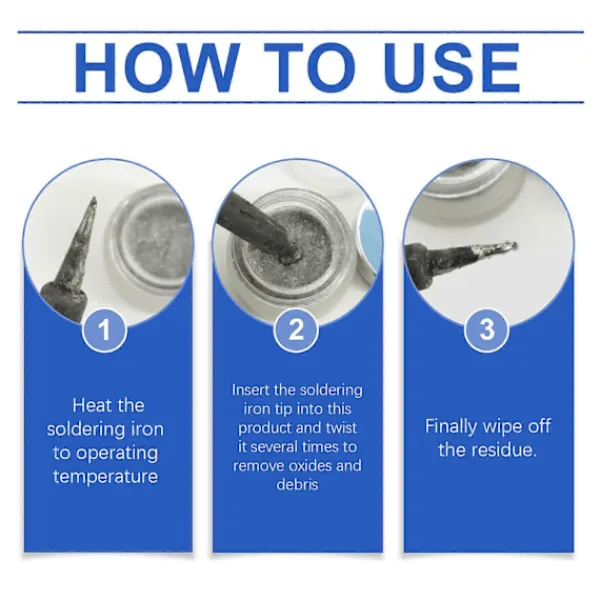 HOW TO USE

1

Heat the soldering iron to operating temperature

2

Insert the soldering iron tip into this product and twist it several times to remove oxides and debris

3

Finally wipe off the residue.