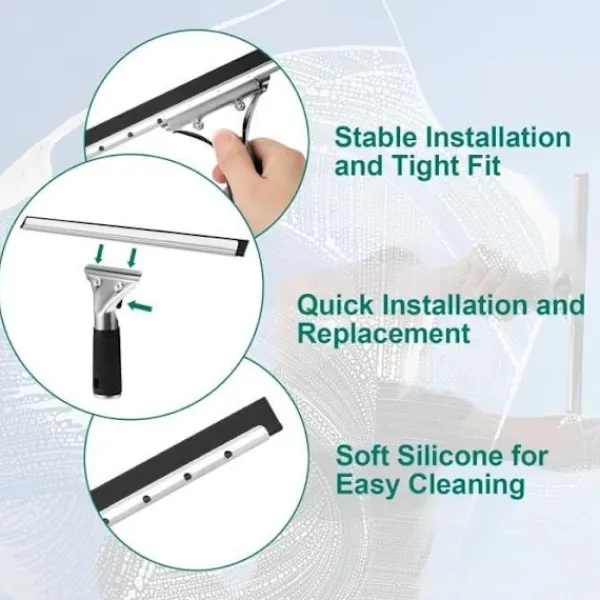 Stable Installation and Tight Fit

Quick Installation and Replacement

Soft Silicone for Easy Cleaning