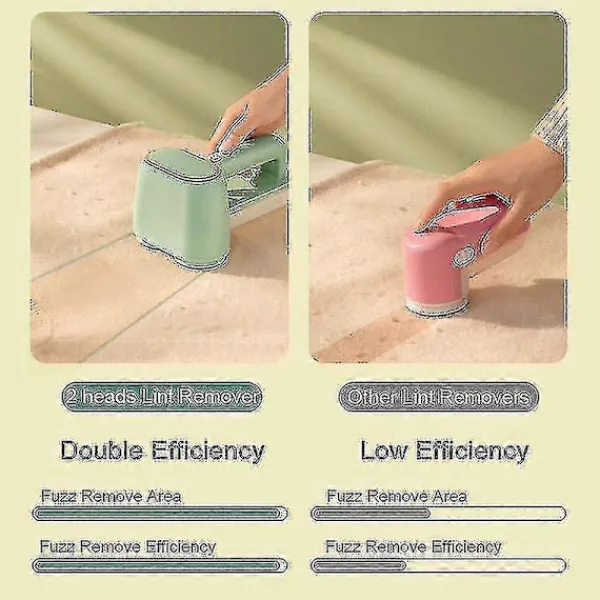 2 heads Lint Remover

Double Efficiency

Fuzz Remove Area

Fuzz Remove Efficiency

Other Lint Removers

Low Efficiency

Fuzz Remove Area

Fuzz Remove Efficiency