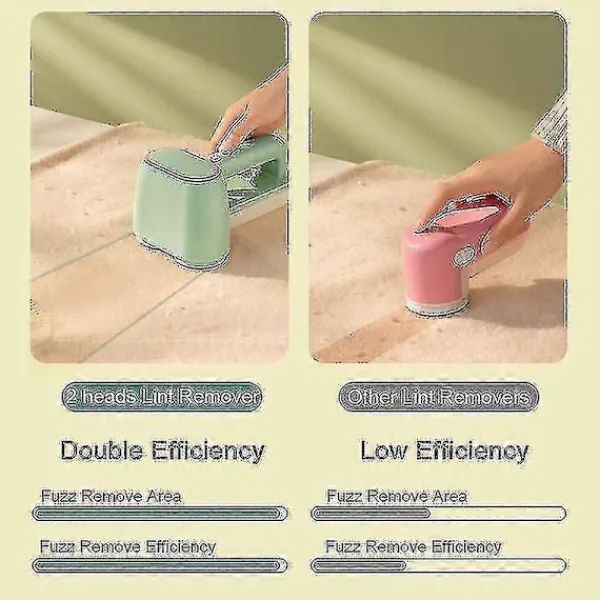 2 heads Lint Remover

Double Efficiency

Fuzz Remove Area

Fuzz Remove Efficiency

Other Lint Removers

Low Efficiency

Fuzz Remove Area

Fuzz Remove Efficiency