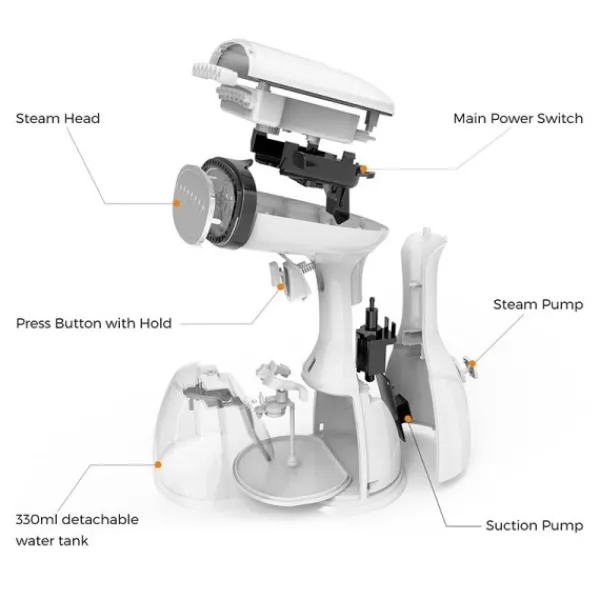 Steam Head

Main Power Switch

Press Button with Hold

Steam Pump

330ml detachable water tank

Suction Pump