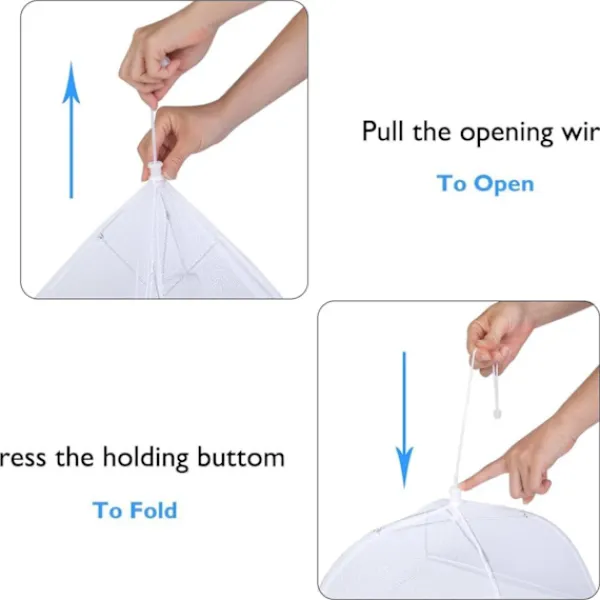 Pull the opening wir

To Open

ress the holding buttom

To Fold