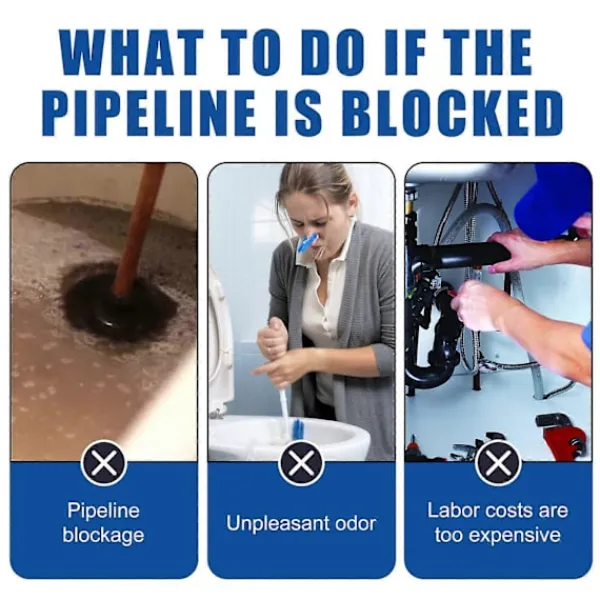 WHAT TO DO IF THE PIPELINE IS BLOCKED

Pipeline blockage

Unpleasant odor

Labor costs are too expensive