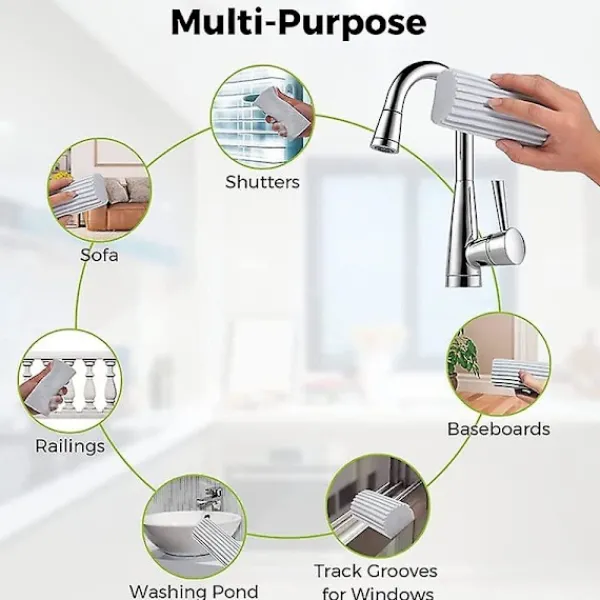 Multi-Purpose

Shutters

Sofa

Railings

Baseboards

Washing Pond

Track Grooves for Windows