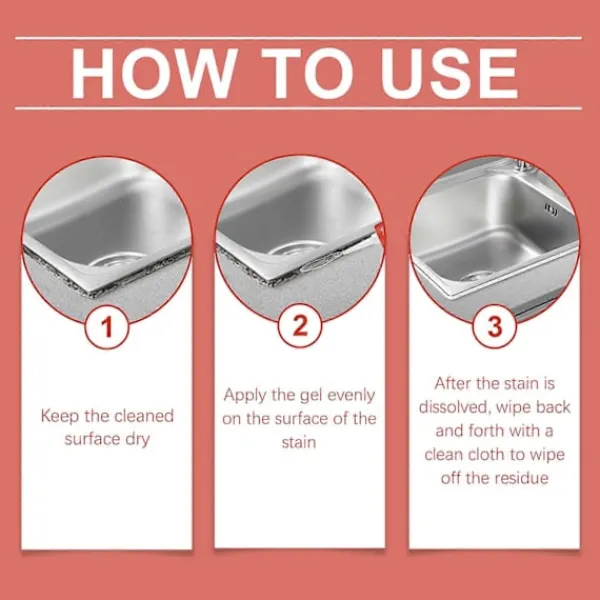 HOW TO USE

1

Keep the cleaned surface dry

2

Apply the gel evenly on the surface of the stain

3

After the stain is dissolved, wipe back and forth with a clean cloth to wipe off the residue