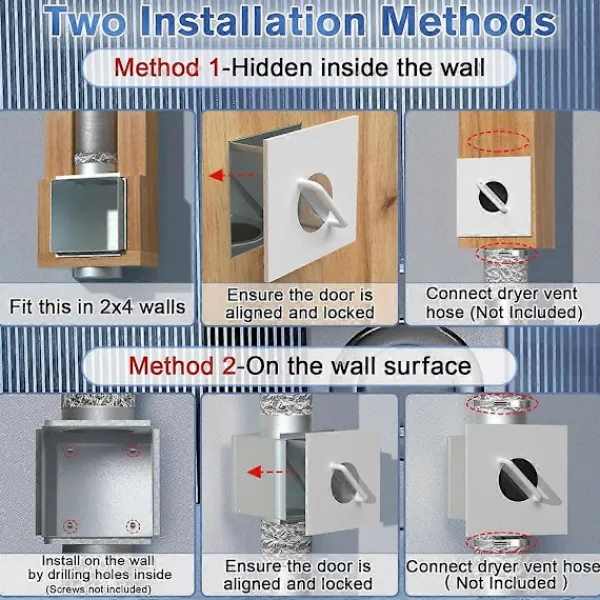 Two Installation Methods

Method 1-Hidden inside the wall

Fit this in 2x4 walls

Ensure the door is aligned and locked

Connect dryer vent hose (Not Included)

Method 2-On the wall surface

Install on the wall by drilling holes inside
(Screws not included)

Ensure the door is aligned and locked

Connect dryer vent hose ( Not Included )