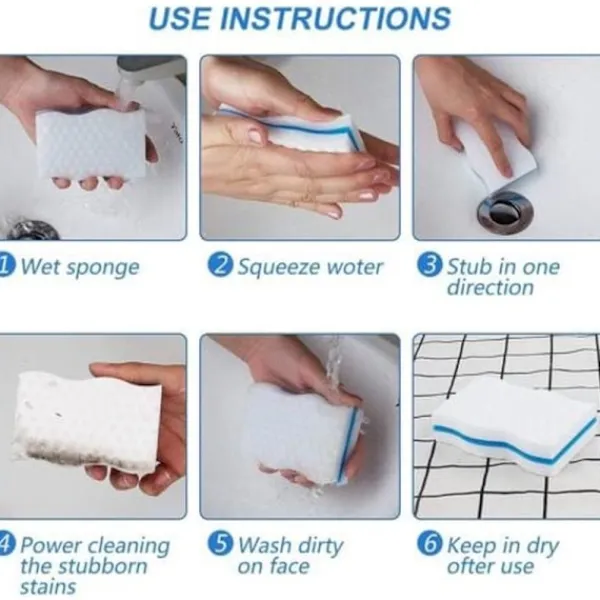 USE INSTRUCTIONS

1 Wet sponge

2 Squeeze woter

3 Stub in one direction

4 Power cleaning the stubborn stains

5 Wash dirty on face

6 Keep in dry ofter use