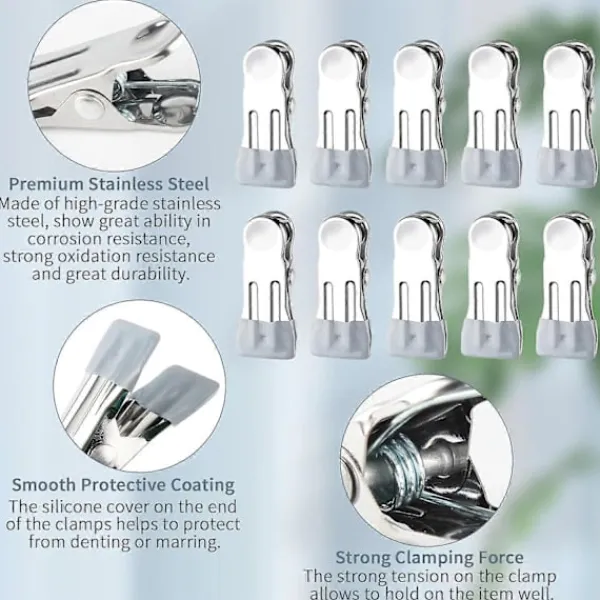 Premium Stainless Steel
Made of high-grade stainless steel, show great ability in corrosion resistance, strong oxidation resistance and great durability.

Smooth Protective Coating
The silicone cover on the end of the clamps helps to protect from denting or marring.

Strong Clamping Force
The strong tension on the clamp allows to hold on the item well.