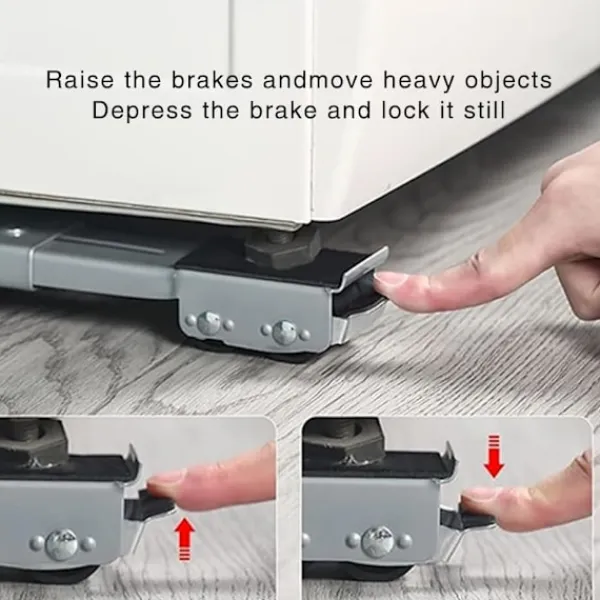 Raise the brakes andmove heavy objects
Depress the brake and lock it still