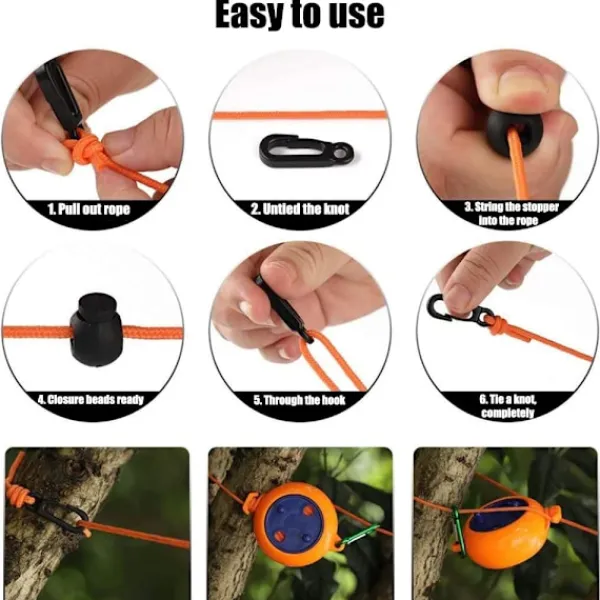 Easy to use

1. Pull out rope

2. Untied the knot

3. String the stopper into the rope

4. Closure beads ready

5. Through the hook

6. Tie a knot, completely