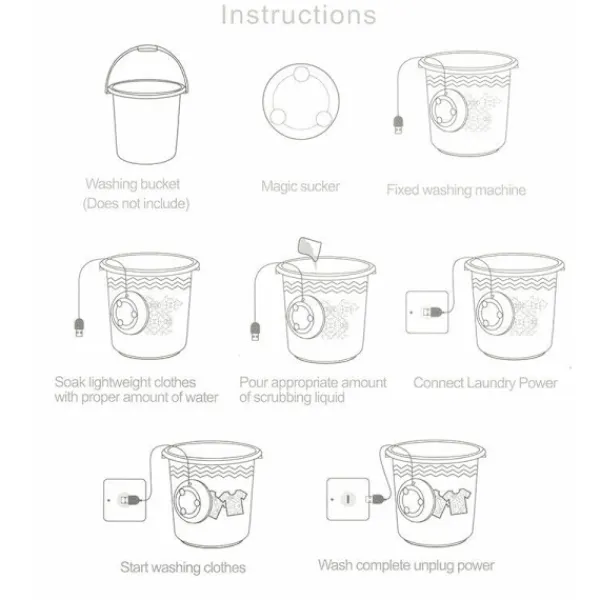 Instructions

Washing bucket
(Does not include)

Magic sucker

Fixed washing machine

Soak lightweight clothes with proper amount of water

Pour appropriate amount of scrubbing liquid

Connect Laundry Power

Start washing clothes

Wash complete unplug power