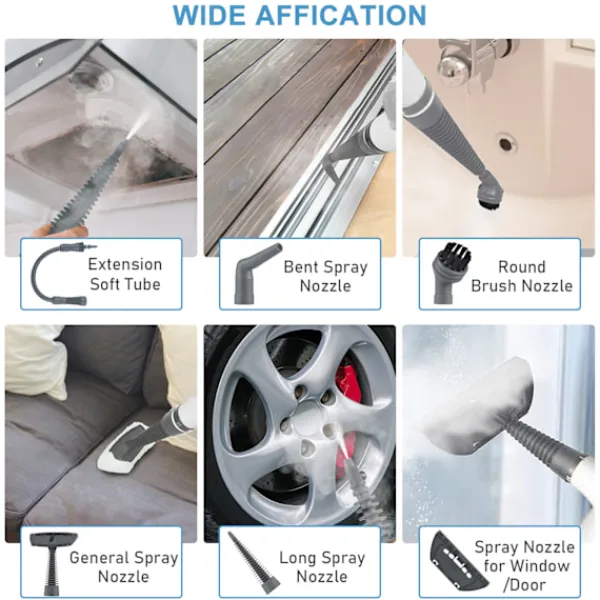 WIDE AFFICATION

Extension Soft Tube

Bent Spray Nozzle

Round Brush Nozzle

General Spray Nozzle

Long Spray Nozzle

Spray Nozzle for Window /Door