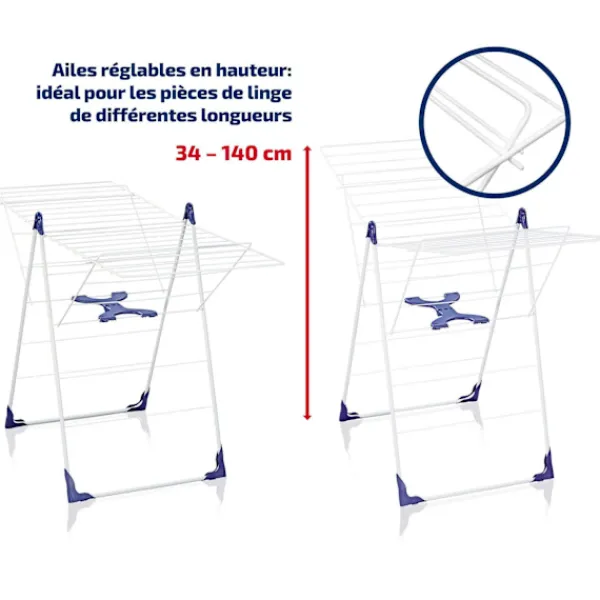 Ailes réglables en hauteur: idéal pour les pièces de linge de différentes longueurs

34 – 140 cm