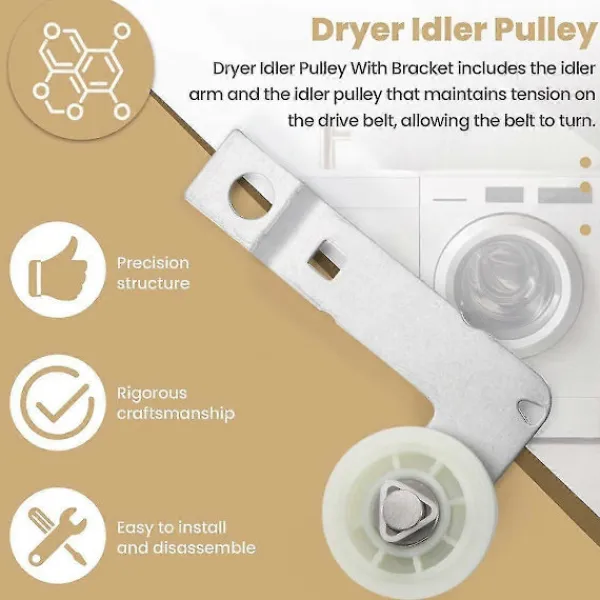 Dryer Idler Pulley

Dryer Idler Pulley With Bracket includes the idler arm and the idler pulley that maintains tension on the drive belt, allowing the belt to turn.

Precision structure

Rigorous craftsmanship

Easy to install and disassemble